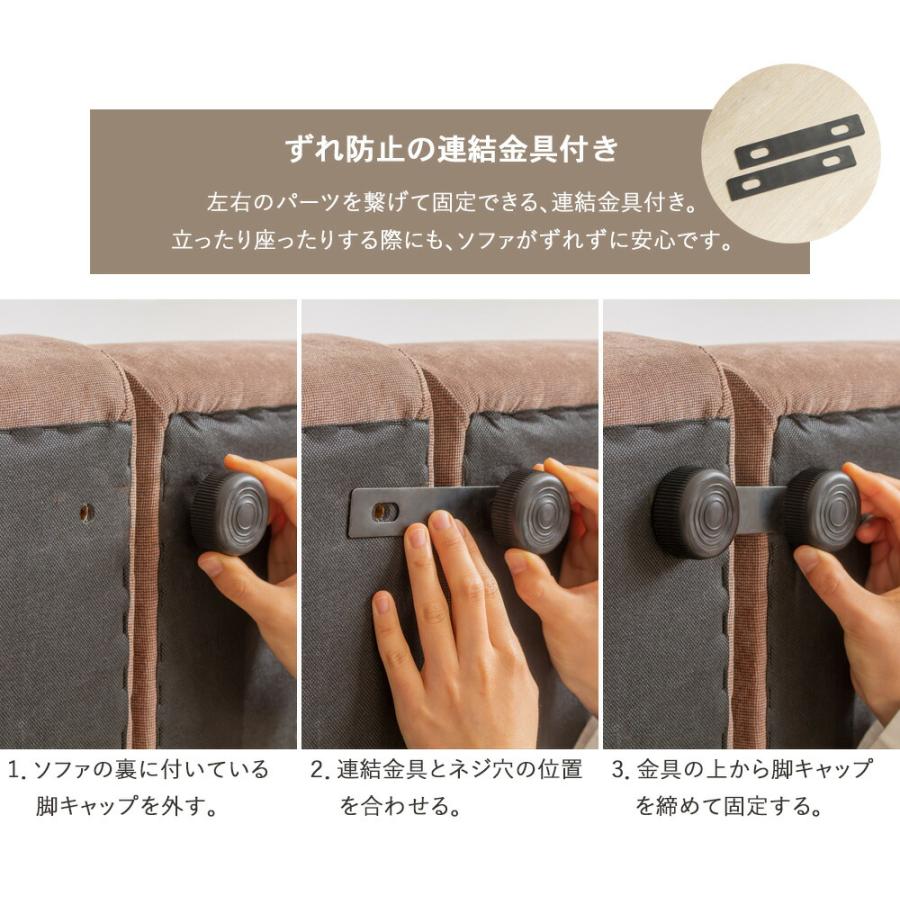 ずれ防止の連結金具付き

左右のパーツを繋げて固定できる、連結金具付き。
立ったり座ったりする際にも、ソファがずれずに安心です。

1. ソファの裏に付いている脚キャップを外す。

2. 連結金具とネジ穴の位置を合わせる。

3. 金具の上から脚キャップを締めて固定する。