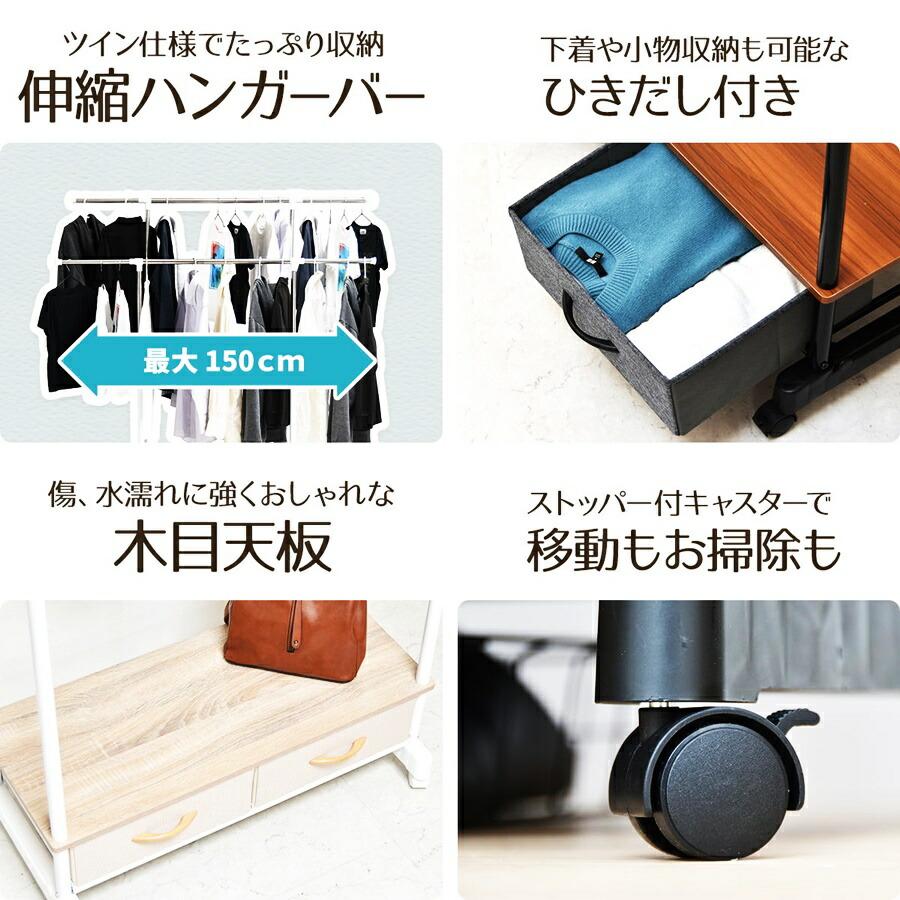 ツイン仕様でたっぷり収納
伸縮ハンガーバー

最大 150cm

下着や小物収納も可能な
ひきだし付き

傷、水濡れに強くおしゃれな
木目天板

ストッパー付キャスターで
移動もお掃除も