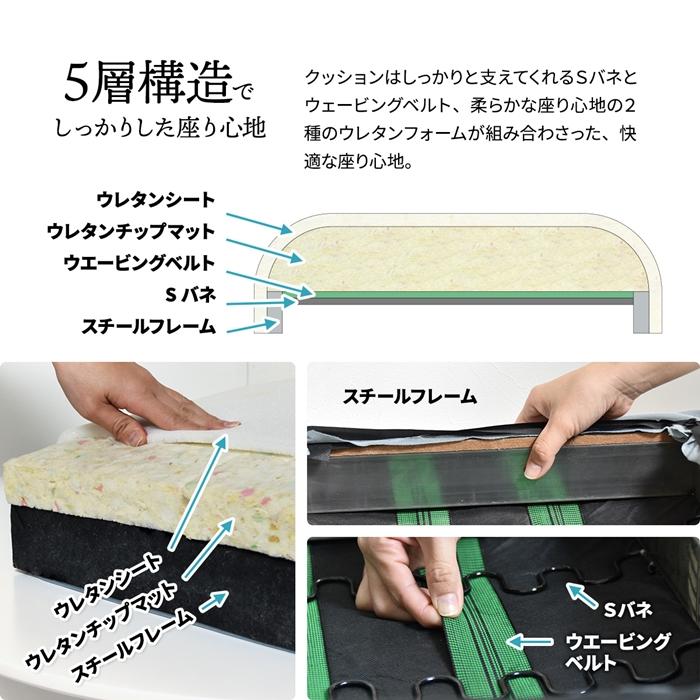 5層構造で
しっかりした座り心地

クッションはしっかりと支えてくれるSバネとウェービングベルト、柔らかな座り心地の2種のウレタンフォームが組み合わさった、快適な座り心地。

ウレタンシート
ウレタンチップマット
ウエービングベルト
S バネ
スチールフレーム

ウレタンシート
ウレタンチップマット
スチールフレーム

スチールフレーム

Sバネ
ウエービング
ベルト