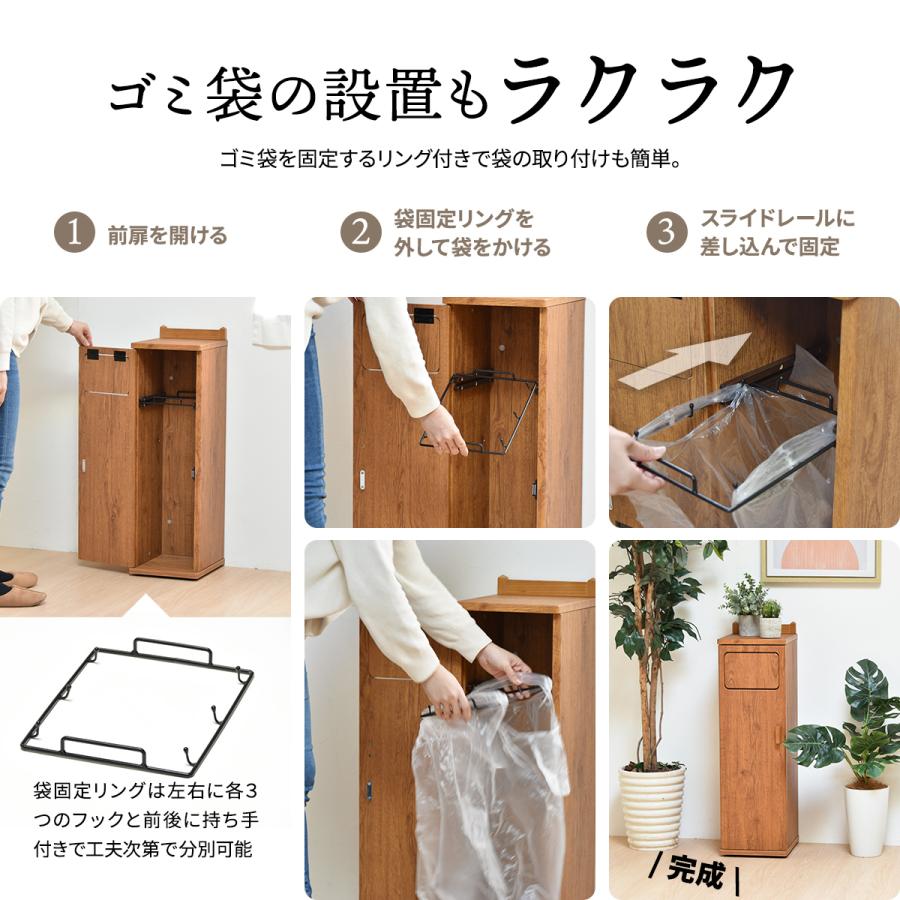 ゴミ袋の設置もラクラク

ゴミ袋を固定するリング付きで袋の取り付けも簡単。

1 前扉を開ける

2 袋固定リングを外して袋をかける

3 スライドレールに差し込んで固定

袋固定リングは左右に各3つのフックと前後に持ち手付きで工夫次第で分別可能

/ 完成 |