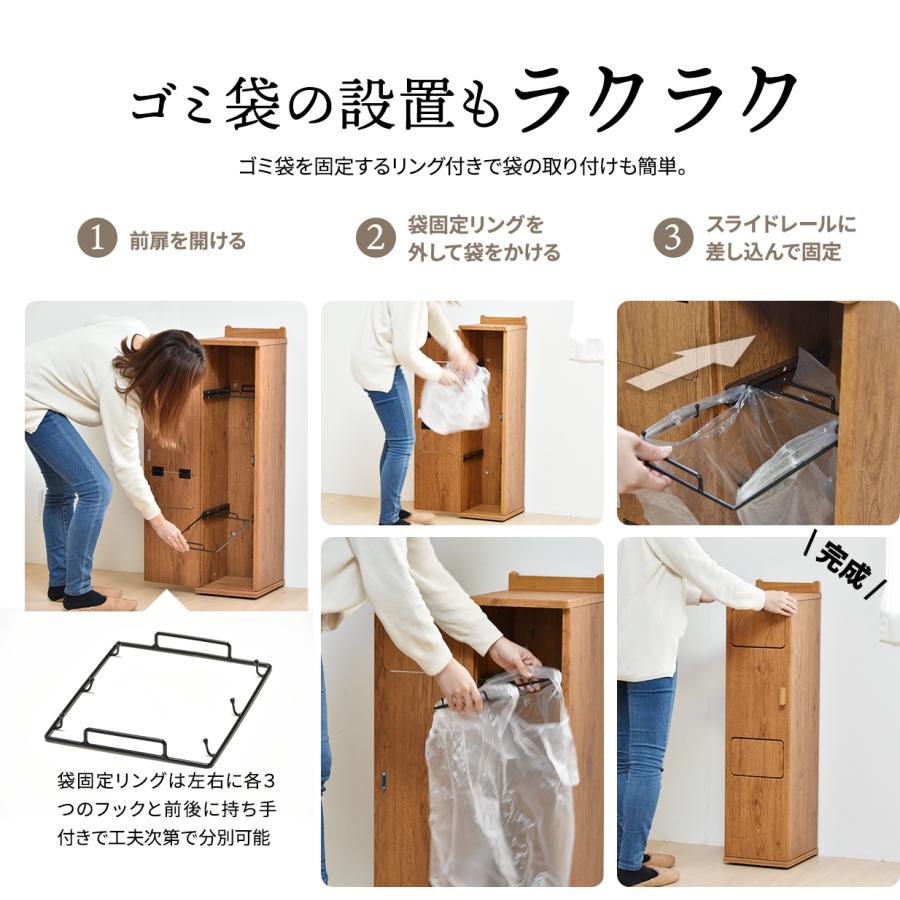 ゴミ袋の設置もラクラク

ゴミ袋を固定するリング付きで袋の取り付けも簡単。

1 前扉を開ける

2 袋固定リングを外して袋をかける

3 スライドレールに差し込んで固定

完成

袋固定リングは左右に各3つのフックと前後に持ち手付きで工夫次第で分別可能