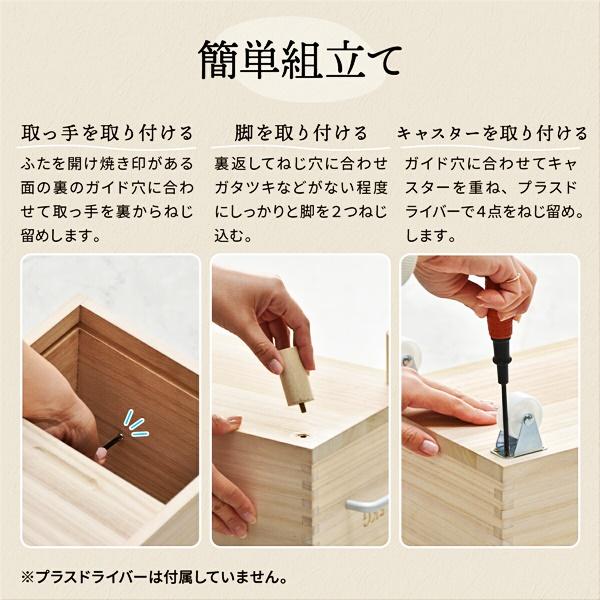 簡単組立て

取っ手を取り付ける

ふたを開け焼き印がある面の裏のガイド穴に合わせて取っ手を裏からねじ留めします。

脚を取り付ける

裏返してねじ穴に合わせガタツキなどがない程度にしっかりと脚を２つねじ込む。

キャスターを取り付ける

ガイド穴に合わせてキャスターを重ね、プラスドライバーで4点をねじ留め。します。

※プラスドライバーは付属していません。