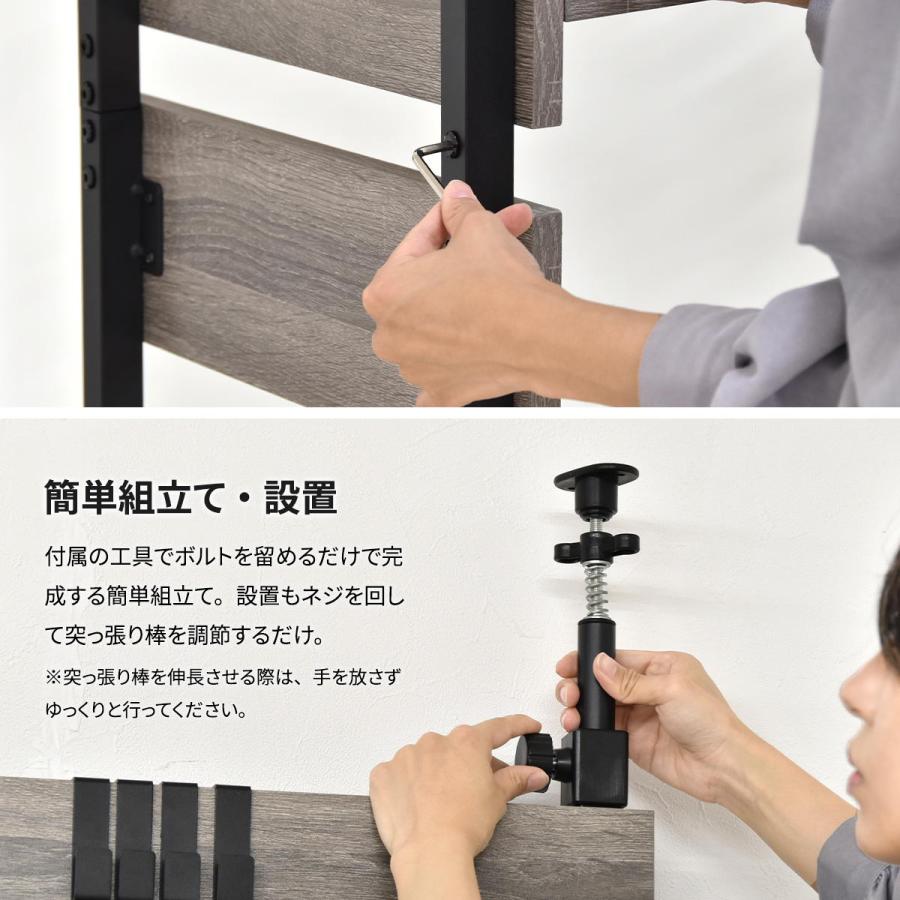 簡単組立て・設置

付属の工具でボルトを留めるだけで完成する簡単組立て。設置もネジを回して突っ張り棒を調節するだけ。

※突っ張り棒を伸長させる際は、手を放さずゆっくりと行ってください。