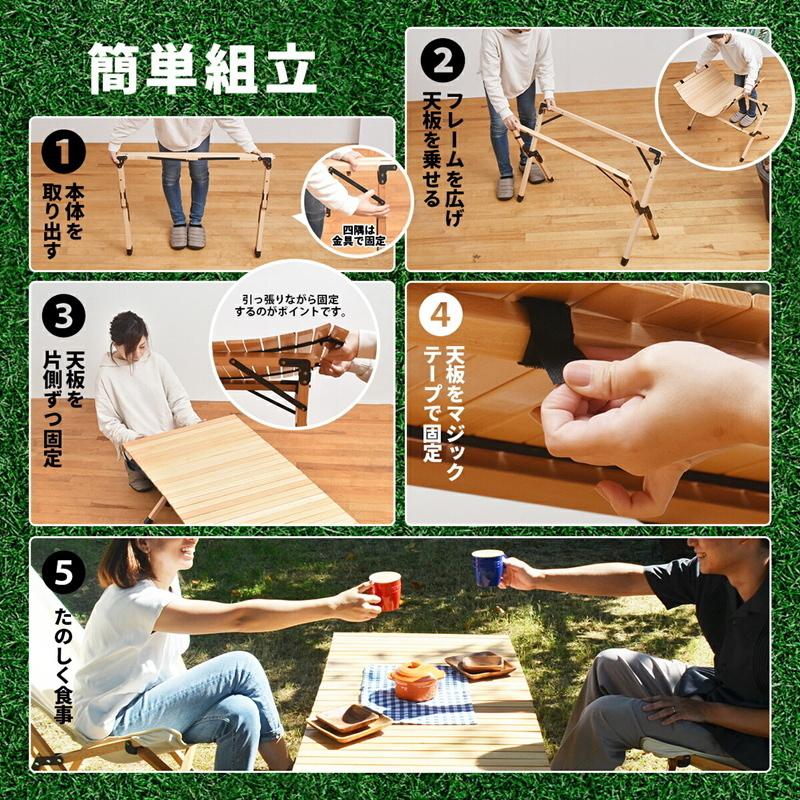 簡単組立

1
本体を取り出す

四隅は金具で固定

2
フレームを広げ天板を乗せる

3
天板を片側ずつ固定

引っ張りながら固定するのがポイントです。

4
天板をマジックテープで固定

5
たのしく食事