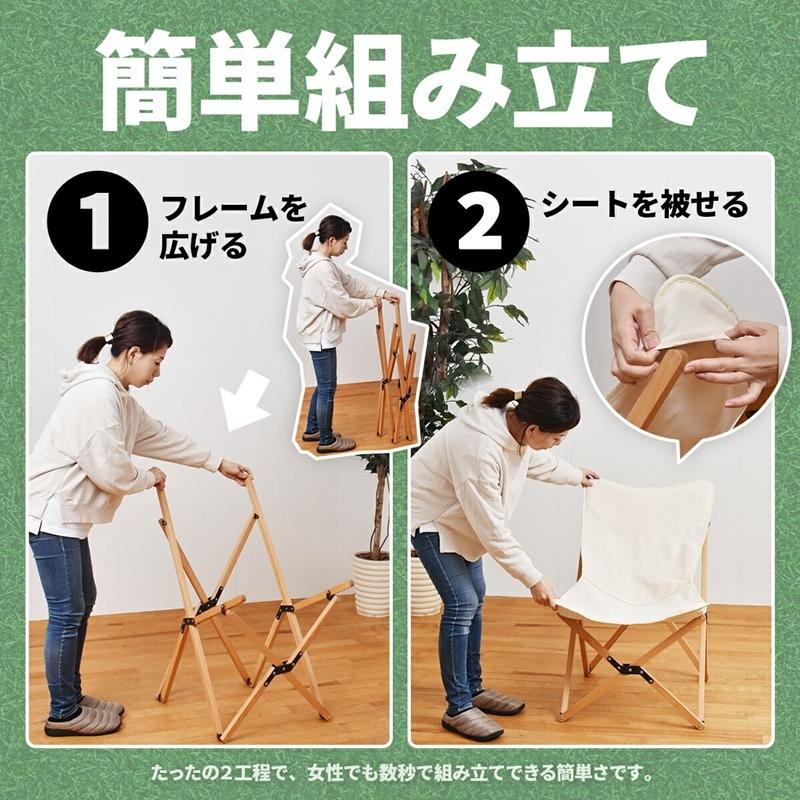 簡単組み立て

1 フレームを広げる

2 シートを被せる

たったの2工程で、女性でも数秒で組み立てできる簡単さです。