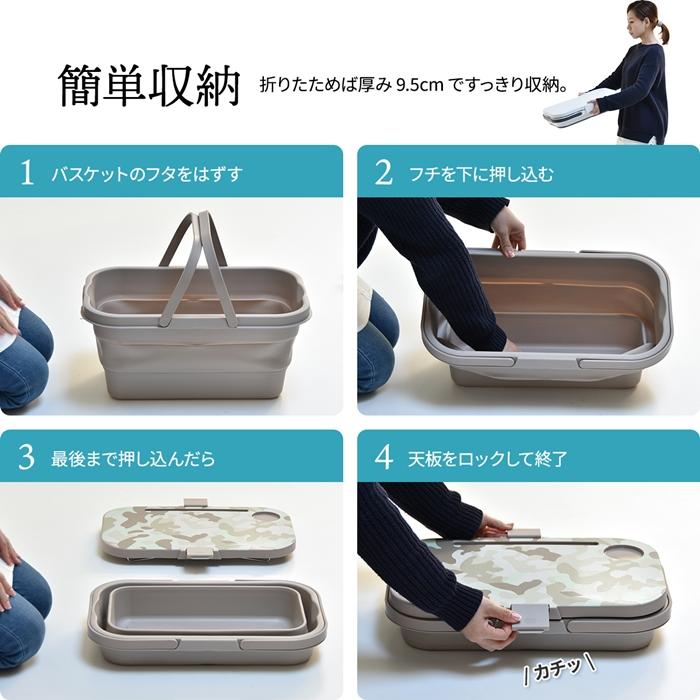 簡単収納 折りたためば厚み 9.5cm ですっきり収納。

1 バスケットのフタをはずす

2 フチを下に押し込む

3 最後まで押し込んだら

4 天板をロックして終了

カチッ