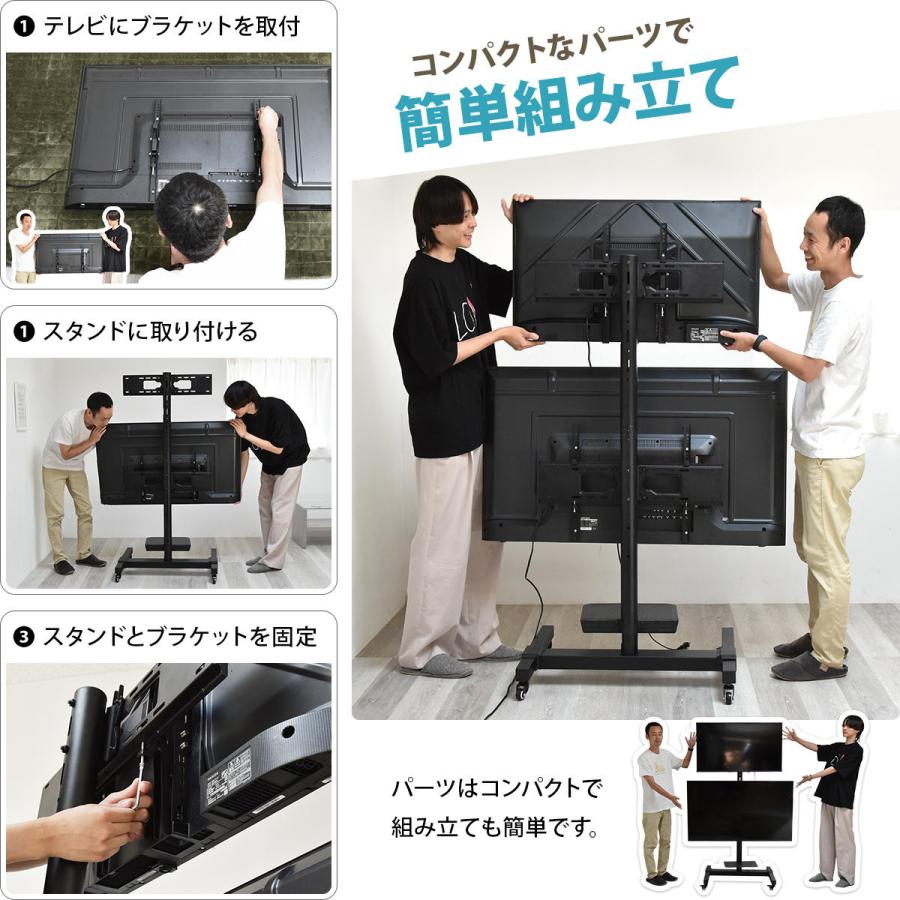 ❶ テレビにブラケットを取付

❶ スタンドに取り付ける

❸ スタンドとブラケットを固定

コンパクトなパーツで
簡単組み立て

パーツはコンパクトで
組み立ても簡単です。