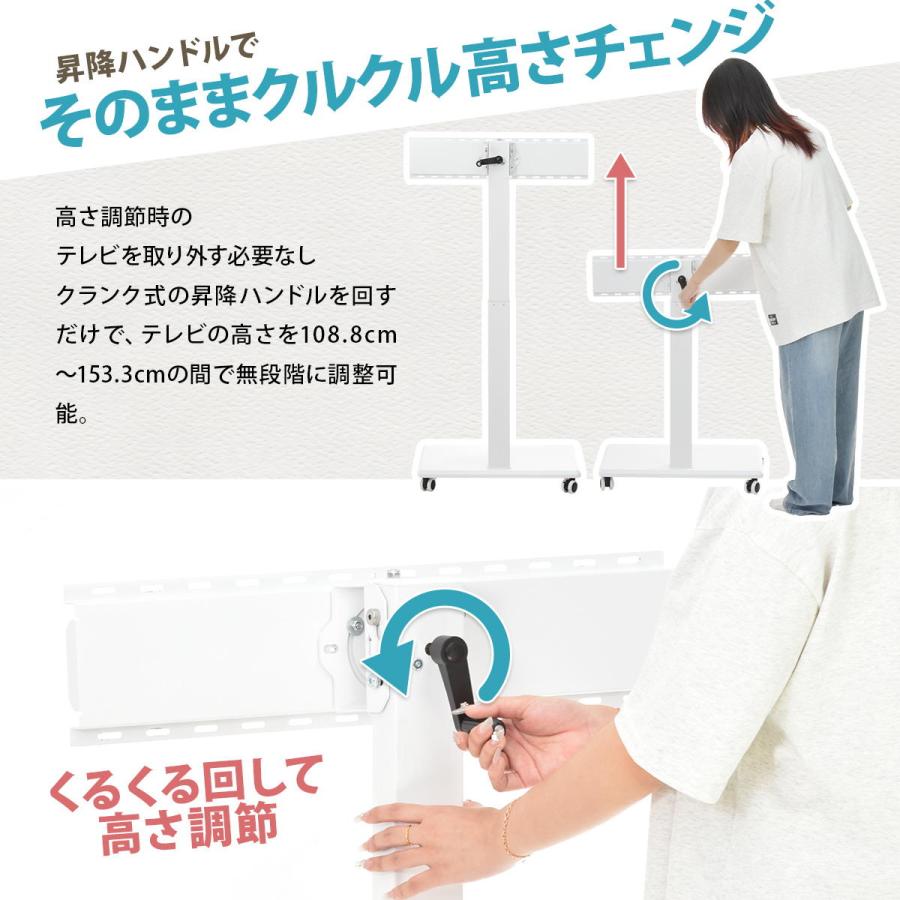 昇降ハンドルで
そのままクルクル高さチェンジ

高さ調節時の
テレビを取り外す必要なし
クランク式の昇降ハンドルを回すだけで、テレビの高さを108.8cm～153.3cmの間で無段階に調整可能。

くるくる回して
高さ調節