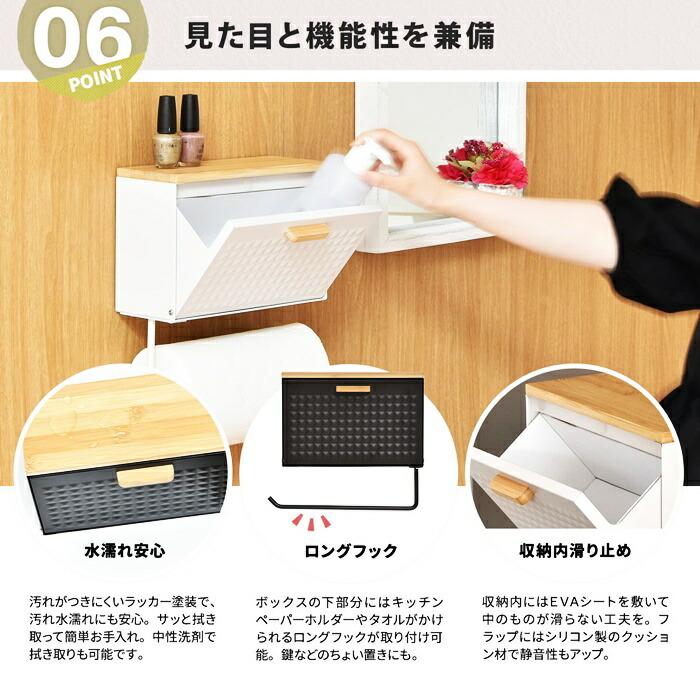 06
POINT

見た目と機能性を兼備

水濡れ安心

汚れがつきにくいラッカー塗装で、汚れ水濡れにも安心。サッと拭き取って簡単お手入れ。中性洗剤で拭き取りも可能です。

ロングフック

ボックスの下部分にはキッチンペーパーホルダーやタオルがかけられるロングフックが取り付け可能。鍵などのちょい置きにも。

収納内滑り止め

収納内にはEVAシートを敷いて中のものが滑らない工夫を。フラップにはシリコン製のクッション材で静音性もアップ。