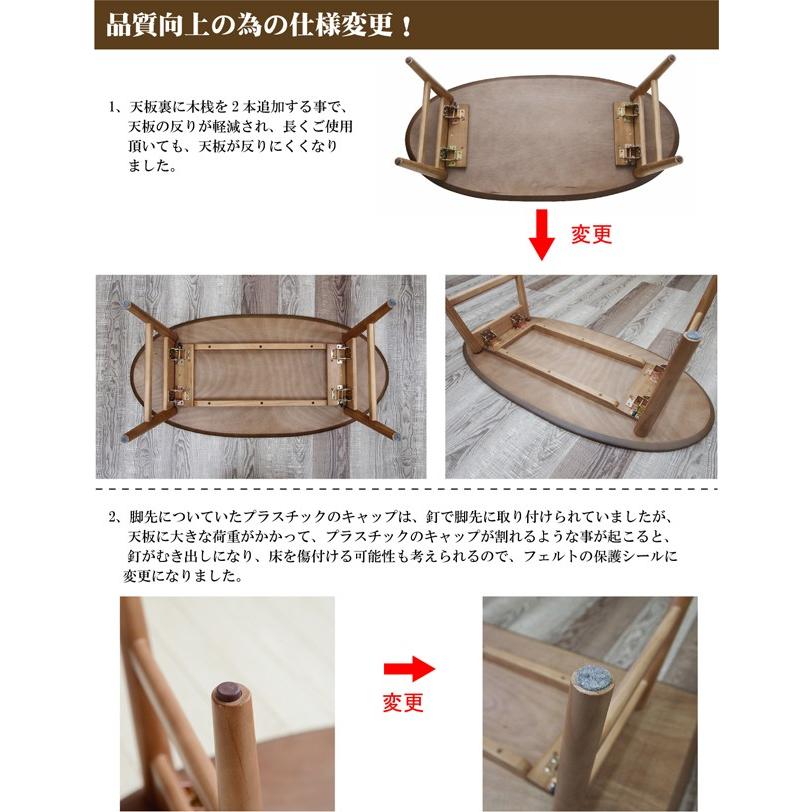 品質向上の為の仕様変更！

1、天板裏に木桟を２本追加する事で、天板の反りが軽減され、長くご使用頂いても、天板が反りにくくなりました。

変更

2、脚先についていたプラスチックのキャップは、釘で脚先に取り付けられていましたが、天板に大きな荷重がかかって、プラスチックのキャップが割れるような事が起こると、釘がむき出しになり、床を傷付ける可能性も考えられるので、フェルトの保護シールに変更になりました。

変更