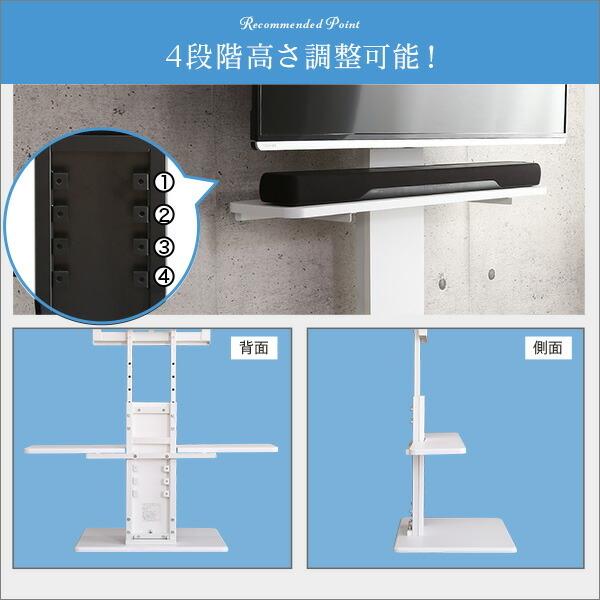 Recommended Point

4段階高さ調整可能！

①
②
③
④

背面

側面