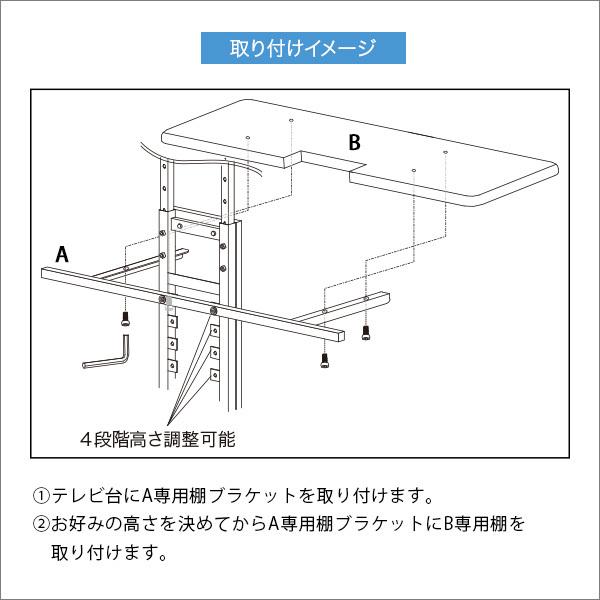 取り付けイメージ

B

A

4段階高さ調整可能

①テレビ台にA専用棚ブラケットを取り付けます。
②お好みの高さを決めてからA専用棚ブラケットにB専用棚を取り付けます。