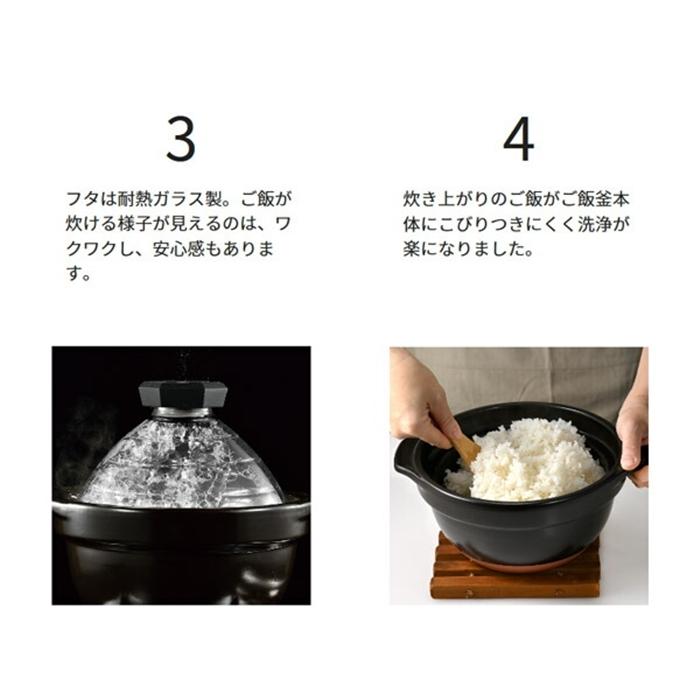 3

フタは耐熱ガラス製。ご飯が炊ける様子が見えるのは、ワクワクし、安心感もあります。

4

炊き上がりのご飯がご飯釜本体にこびりつきにくく洗浄が楽になりました。