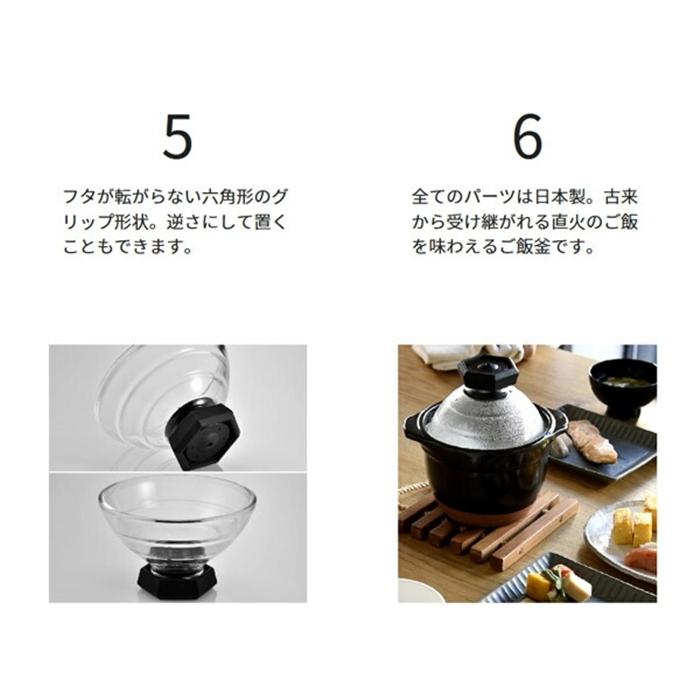 5

フタが転がらない六角形のグリップ形状。逆さにして置くこともできます。

6

全てのパーツは日本製。古来から受け継がれる直火のご飯を味わえるご飯釜です。