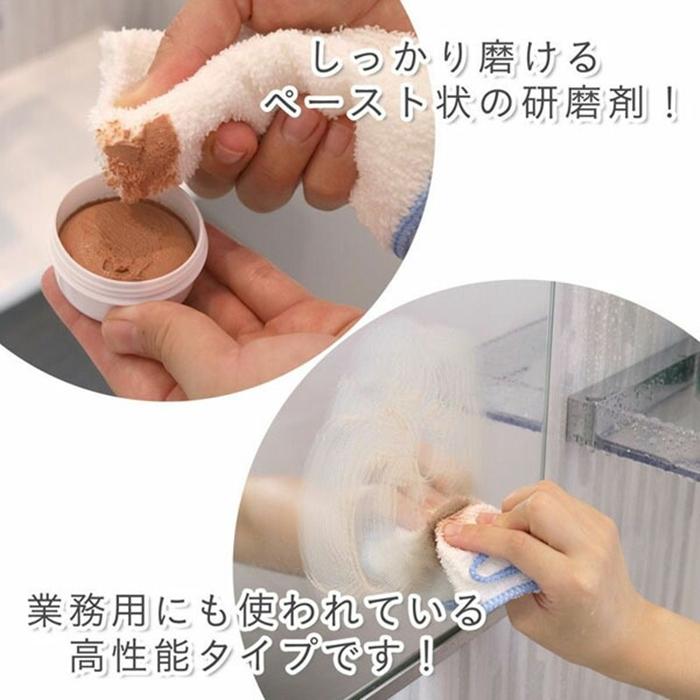 しっかり磨ける
ペースト状の研磨剤！

業務用にも使われている
高性能タイプです！