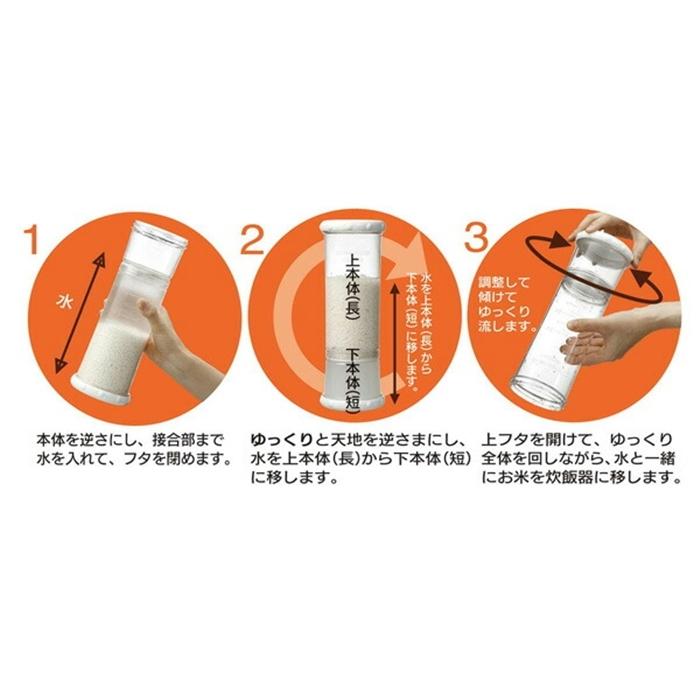 1

水

本体を逆さにし、接合部まで水を入れて、フタを閉めます。

2

上本体(長)

下本体(短)

水を上本体(長)から下本体(短)に移します。

ゆっくりと天地を逆さまにし、水を上本体(長)から下本体(短)に移します。

3

調整して傾けてゆっくり流します。

上フタを開けて、ゆっくり全体を回しながら、水と一緒にお米を炊飯器に移します。