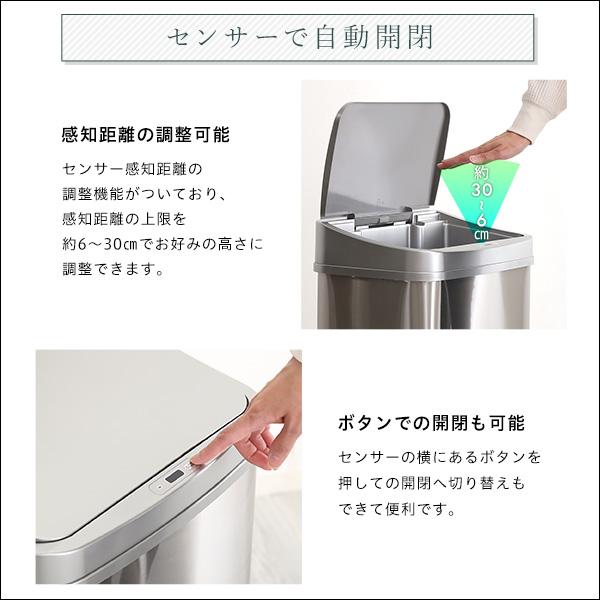 センサーで自動開閉

感知距離の調整可能

センサー感知距離の調整機能がついており、感知距離の上限を約6～30㎝でお好みの高さに調整できます。

約30~6㎝

ボタンでの開閉も可能

センサーの横にあるボタンを押しての開閉へ切り替えもできて便利です。