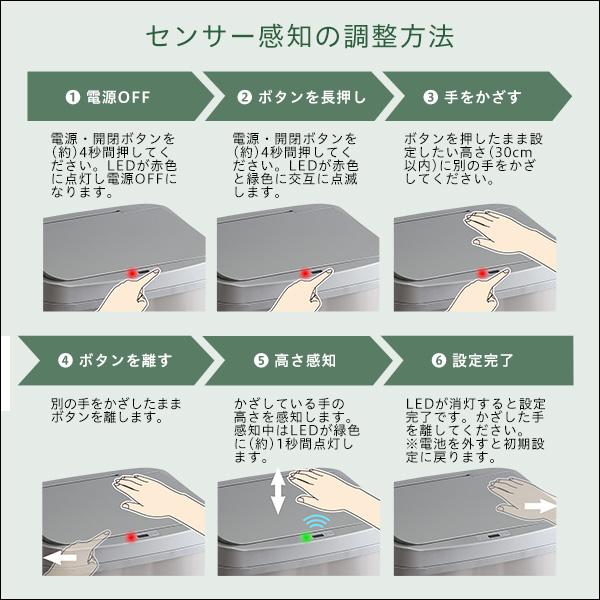 センサー感知の調整方法

❶ 電源OFF

電源・開閉ボタンを(約)4秒間押してください。LEDが赤色に点灯し電源OFFになります。

❷ ボタンを長押し

電源・開閉ボタンを(約)4秒間押してください。LEDが赤色と緑色に交互に点滅します。

❸ 手をかざす

ボタンを押したまま設定したい高さ(30cm以内)に別の手をかざしてください。

❹ ボタンを離す

別の手をかざしたままボタンを離します。

❺ 高さ感知

かざしている手の高さを感知します。感知中はLEDが緑色に(約)1秒間点灯します。

❻ 設定完了

LEDが消灯すると設定完了です。かざした手を離してください。
※電池を外すと初期設定に戻ります。