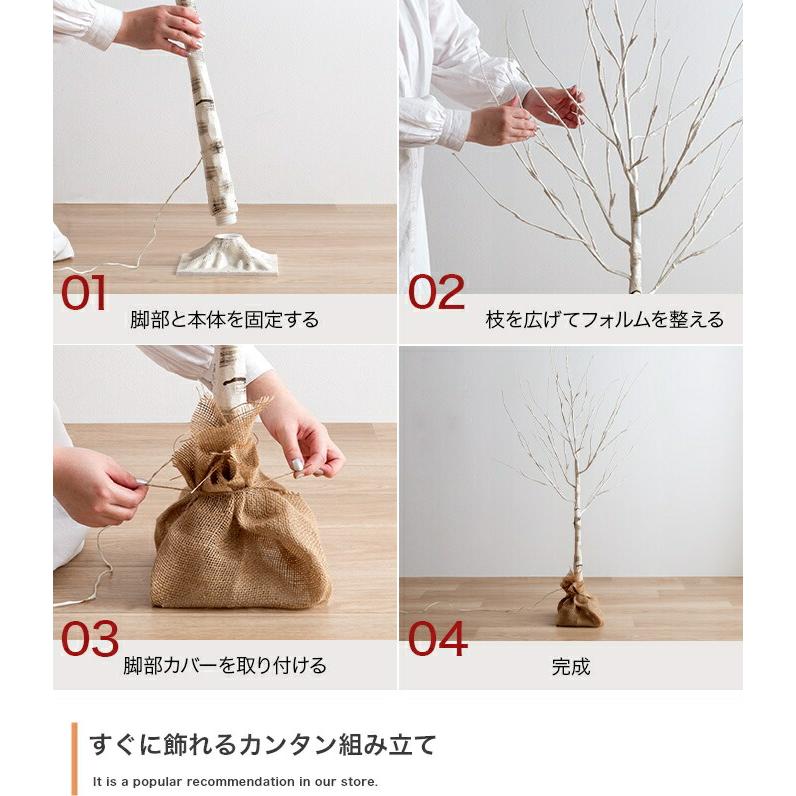 01
脚部と本体を固定する

02
枝を広げてフォルムを整える

03
脚部カバーを取り付ける

04
完成

すぐに飾れるカンタン組み立て

It is a popular recommendation in our store.