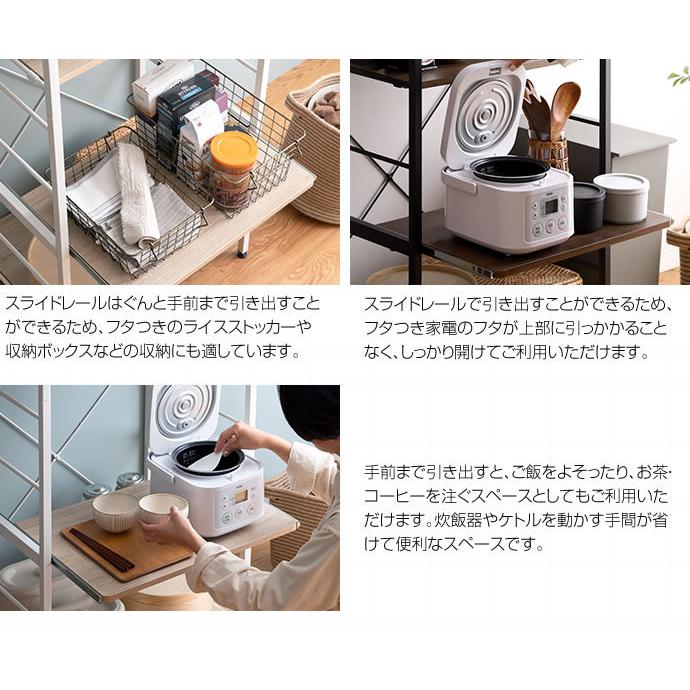 スライドレールはぐんと手前まで引き出すことができるため、フタつきのライスストッカーや収納ボックスなどの収納にも適しています。

スライドレールで引き出すことができるため、フタつき家電のフタが上部に引っかかることなく、しっかり開けてご利用いただけます。

手前まで引き出すと、ご飯をよそったり、お茶・コーヒーを注ぐスペースとしてもご利用いただけます。炊飯器やケトルを動かす手間が省けて便利なスペースです。