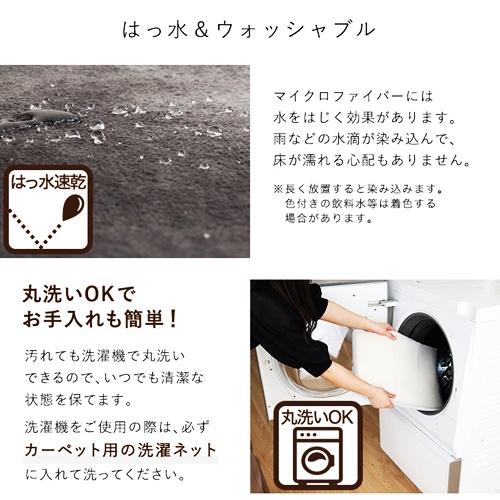 はっ水＆ウォッシャブル

はっ水速乾

マイクロファイバーには水をはじく効果があります。雨などの水滴が染み込んで、床が濡れる心配もありません。

※長く放置すると染み込みます。色付きの飲料水等は着色する場合があります。

丸洗いOKでお手入れも簡単！

汚れても洗濯機で丸洗いできるので、いつでも清潔な状態を保てます。

洗濯機をご使用の際は、必ずカーペット用の洗濯ネットに入れて洗ってください。

丸洗いOK