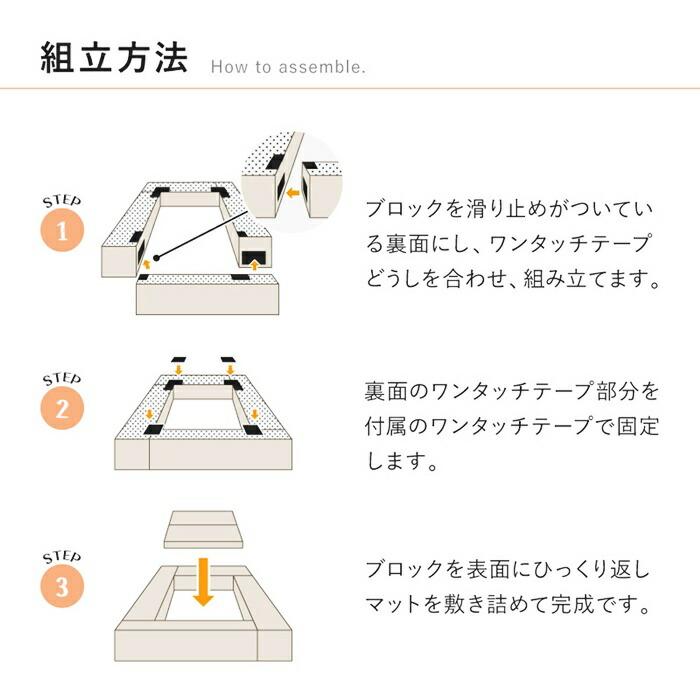 組立方法 How to assemble.

STEP
1

ブロックを滑り止めがついている裏面にし、ワンタッチテープどうしを合わせ、組み立てます。

STEP
2

裏面のワンタッチテープ部分を付属のワンタッチテープで固定します。

STEP
3

ブロックを表面にひっくり返しマットを敷き詰めて完成です。