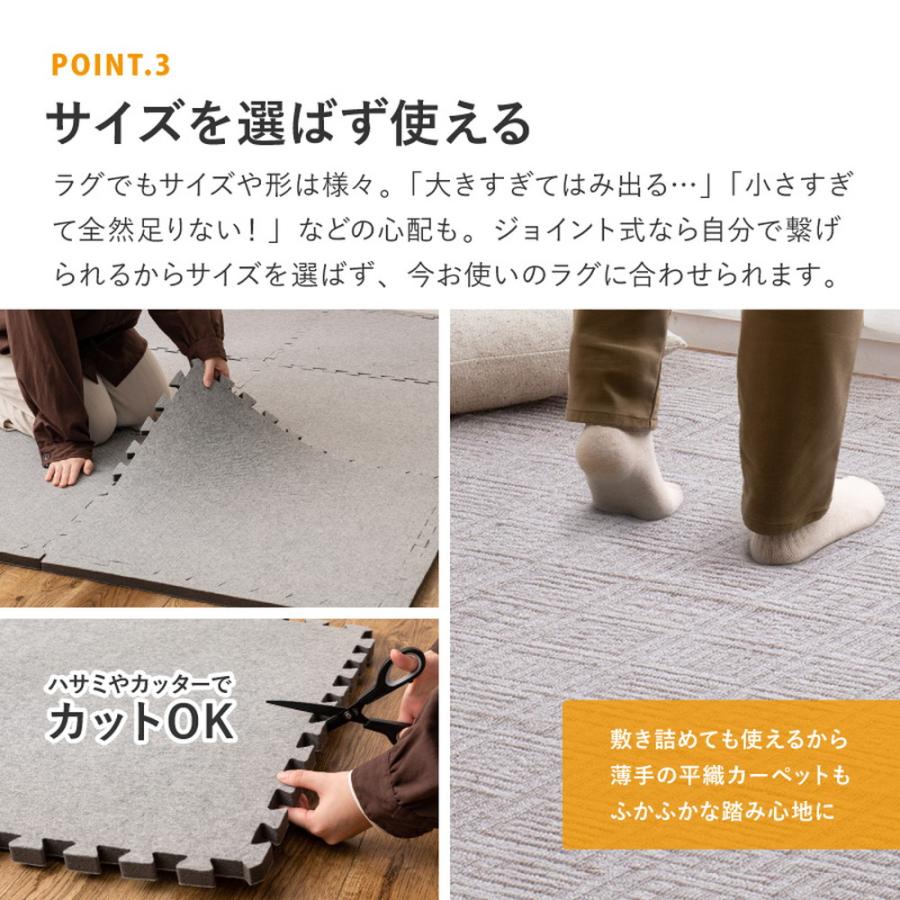 POINT.3

サイズを選ばず使える

ラグでもサイズや形は様々。「大きすぎてはみ出る…」「小さすぎて全然足りない！」などの心配も。ジョイント式なら自分で繋げられるからサイズを選ばず、今お使いのラグに合わせられます。

ハサミやカッターで
カットOK

敷き詰めても使えるから
薄手の平織カーペットも
ふかふかな踏み心地に