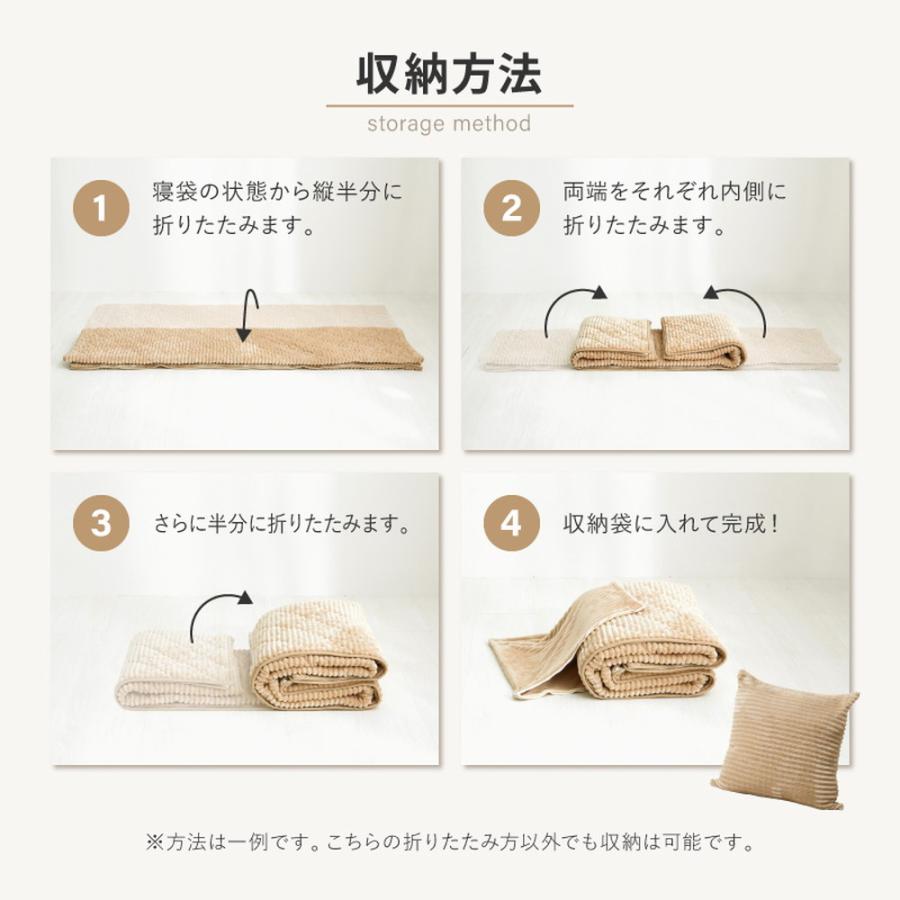 収納方法

storage method

1 寝袋の状態から縦半分に折りたたみます。

2 両端をそれぞれ内側に折りたたみます。

3 さらに半分に折りたたみます。

4 収納袋に入れて完成！

※方法は一例です。こちらの折りたたみ方以外でも収納は可能です。