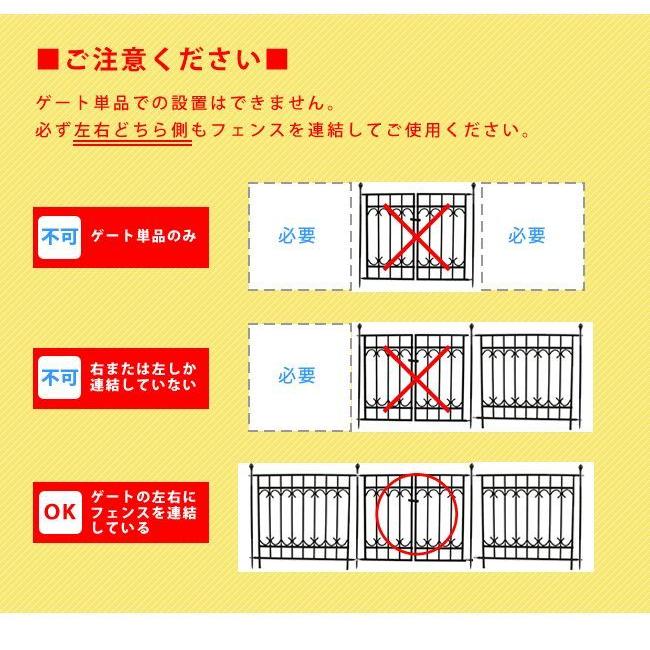 ■ご注意ください■

ゲート単品での設置はできません。
必ず左右どちら側もフェンスを連結してご使用ください。

不可 ゲート単品のみ

必要 必要

不可 右または左しか連結していない

必要

OK ゲートの左右にフェンスを連結している