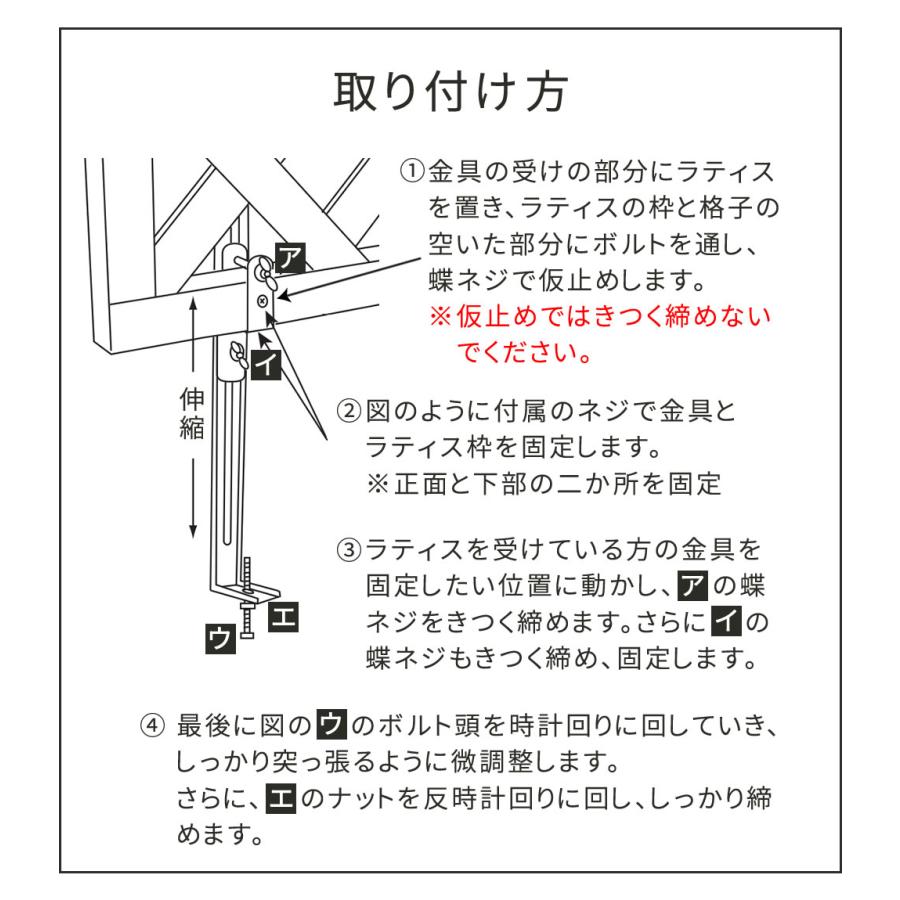 取り付け方

ア
イ
伸縮
ウ
エ

①金具の受けの部分にラティスを置き、ラティスの枠と格子の空いた部分にボルトを通し、蝶ネジで仮止めします。
※仮止めではきつく締めないでください。

②図のように付属のネジで金具とラティス枠を固定します。
※正面と下部の二か所を固定

③ラティスを受けている方の金具を固定したい位置に動かし、アの蝶ネジをきつく締めます。さらにイの蝶ネジもきつく締め、固定します。

④ 最後に図のウのボルト頭を時計回りに回していき、しっかり突っ張るように微調整します。
さらに、エのナットを反時計回りに回し、しっかり締めます。