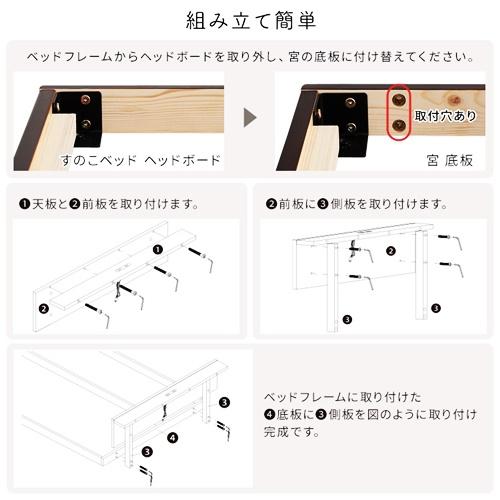 組み立て簡単

ベッドフレームからヘッドボードを取り外し、宮の底板に付け替えてください。

すのこベッド ヘッドボード

取付穴あり

宮 底板

❶天板と❷前板を取り付けます。

❶

❷

❷前板に❸側板を取り付けます。

❷

❸

❸

❸

❹

❸

ベッドフレームに取り付けた
❹底板に❸側板を図のように取り付け
完成です。