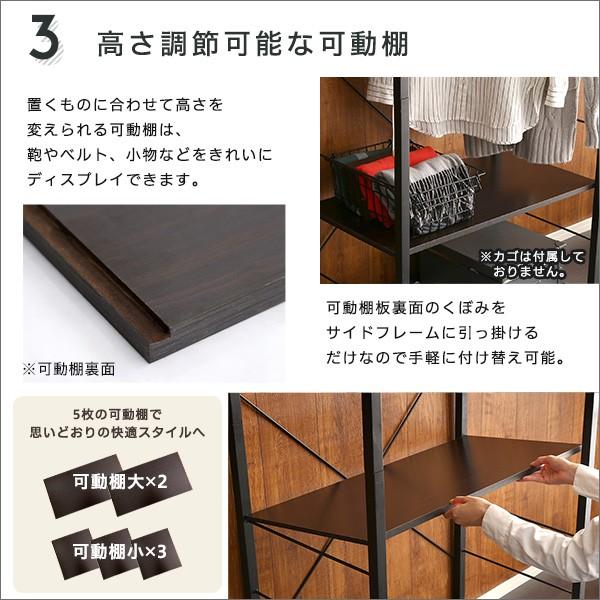 3 高さ調節可能な可動棚

置くものに合わせて高さを変えられる可動棚は、鞄やベルト、小物などをきれいにディスプレイできます。

※カゴは付属しておりません。

※可動棚裏面

可動棚板裏面のくぼみをサイドフレームに引っ掛けるだけなので手軽に付け替え可能。

5枚の可動棚で思いどおりの快適スタイルへ

可動棚大×2

可動棚小×3