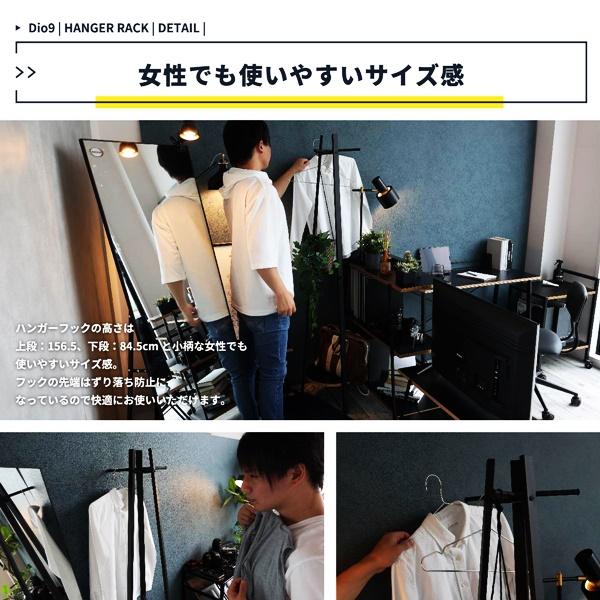 ▸ Dio9 | HANGER RACK | DETAIL |

>>

女性でも使いやすいサイズ感

ハンガーフックの高さは
上段：156.5、下段：84.5cmと小柄な女性でも
使いやすいサイズ感。
フックの先端はずり落ち防止に
なっているので快適にお使いいただけます。