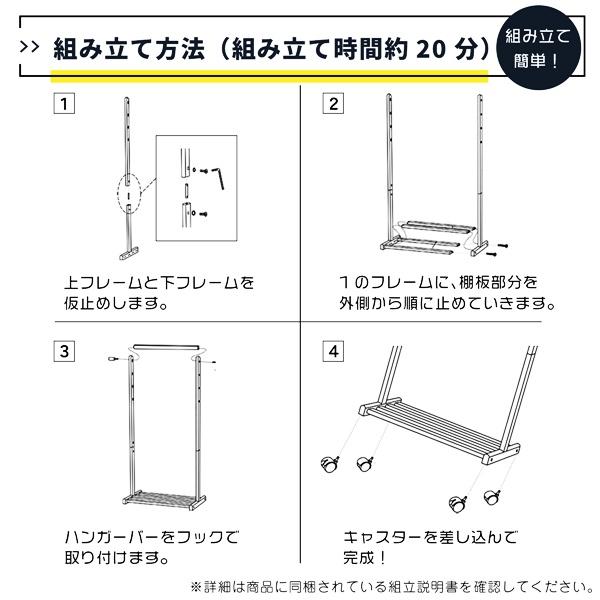 >> 組み立て方法（組み立て時間約 20 分）

組み立て簡単！

1

上フレームと下フレームを仮止めします。

2

１のフレームに、棚板部分を外側から順に止めていきます。

3

ハンガーバーをフックで取り付けます。

4

キャスターを差し込んで完成！

※詳細は商品に同梱されている組立説明書を確認してください。