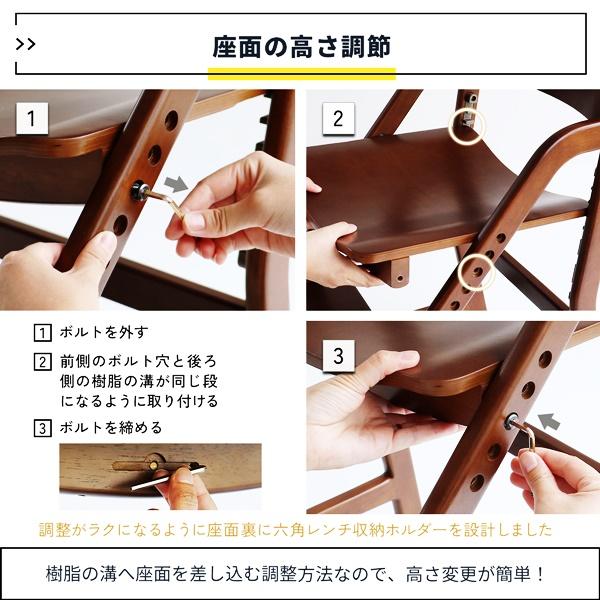 >>
座面の高さ調節

1

2

1 ボルトを外す

2 前側のボルト穴と後ろ側の樹脂の溝が同じ段になるように取り付ける

3 ボルトを締める

3

調整がラクになるように座面裏に六角レンチ収納ホルダーを設計しました

樹脂の溝へ座面を差し込む調整方法なので、高さ変更が簡単！