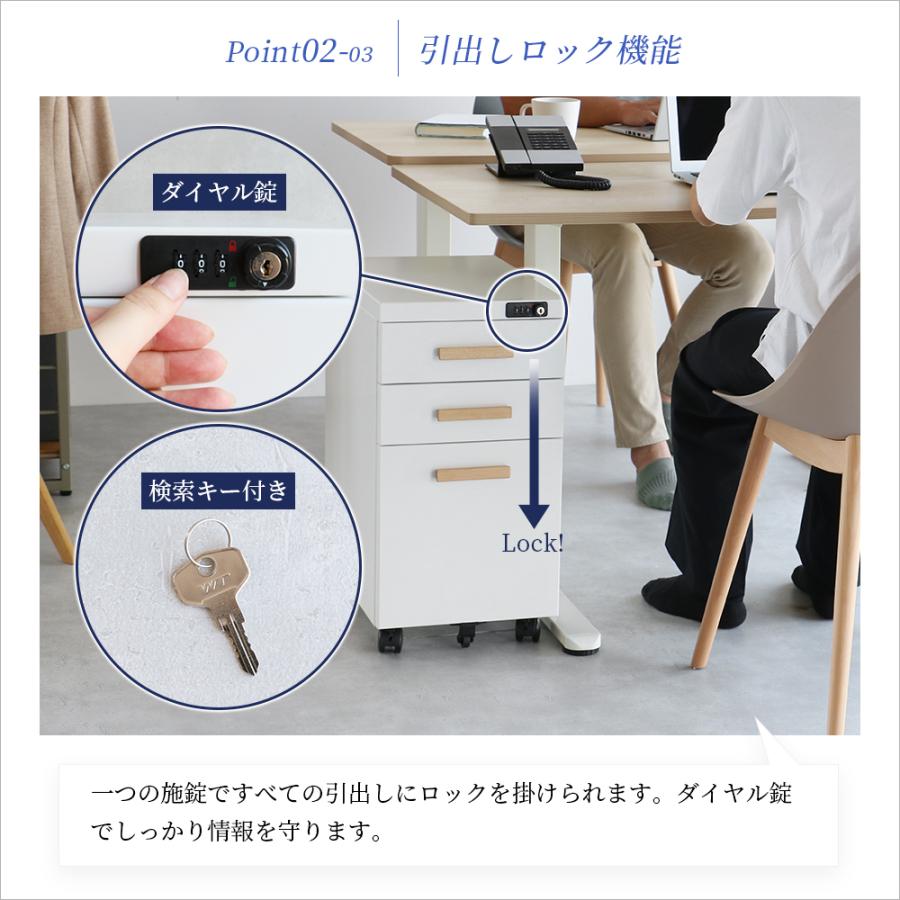 Point02-03 引出しロック機能

ダイヤル錠

検索キー付き

Lock!

一つの施錠ですべての引出しにロックを掛けられます。ダイヤル錠でしっかり情報を守ります。