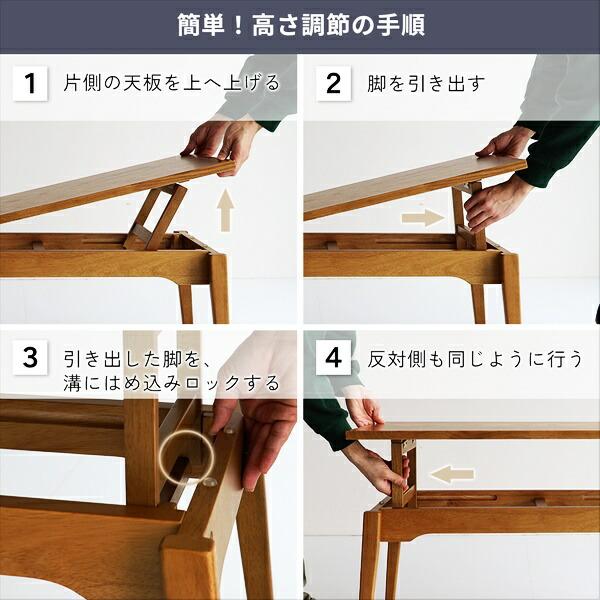 簡単！高さ調節の手順

1 片側の天板を上へ上げる

2 脚を引き出す

3 引き出した脚を、溝にはめ込みロックする

4 反対側も同じように行う