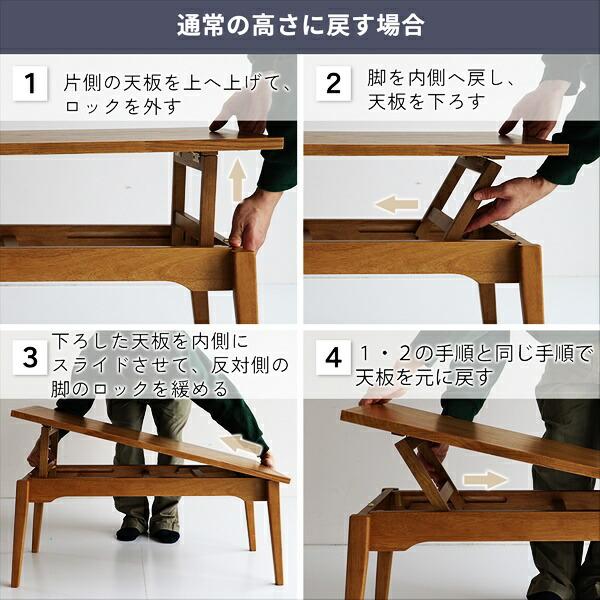 通常の高さに戻す場合

1 片側の天板を上へ上げて、ロックを外す

2 脚を内側へ戻し、天板を下ろす

3 下ろした天板を内側にスライドさせて、反対側の脚のロックを緩める

4 1・2の手順と同じ手順で天板を元に戻す