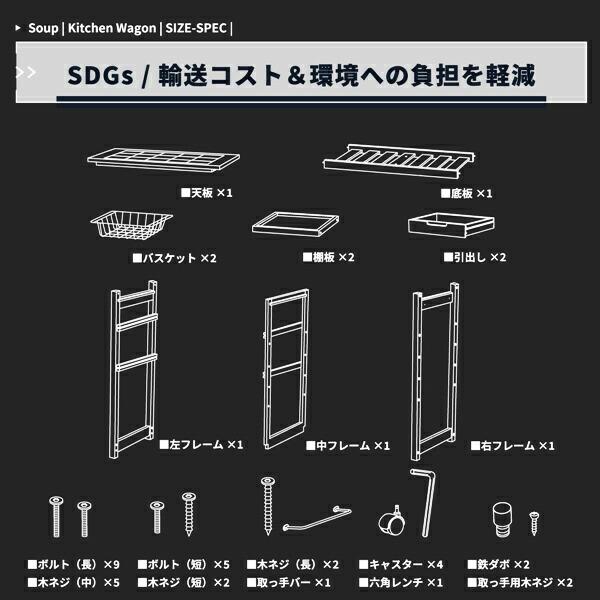 ▸ Soup | Kitchen Wagon | SIZE-SPEC |

>> SDGs / 輸送コスト＆環境への負担を軽減

■天板 ×1

■底板 ×1

■バスケット ×2

■棚板 ×2

■引出し ×2

■左フレーム ×1

■中フレーム ×1

■右フレーム ×1

■ボルト（長）×9
■木ネジ（中）×5

■ボルト（短）×5
■木ネジ（短）×2

■木ネジ（長）×2
■取っ手バー ×1

■キャスター ×4
■六角レンチ ×1

■鉄ダボ ×2
■取っ手用木ネジ ×2