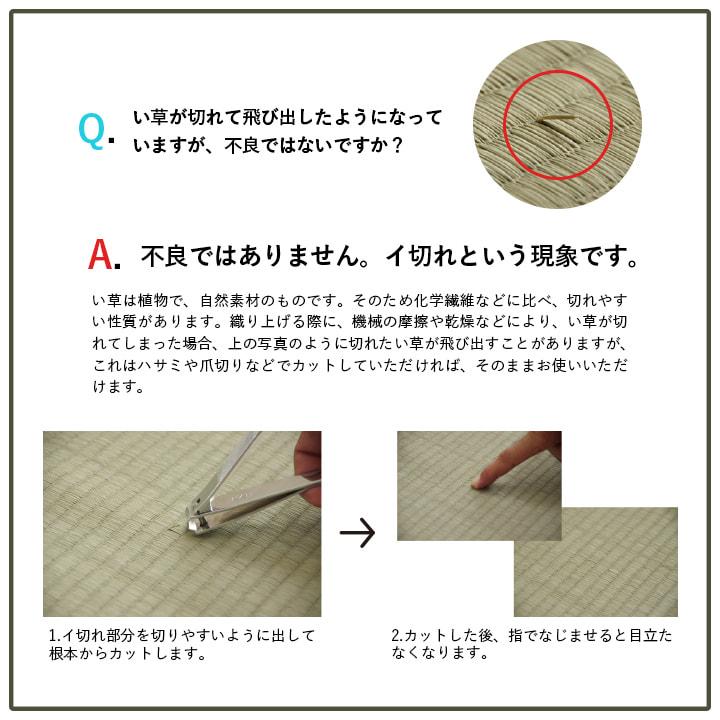 Q. い草が切れて飛び出したようになっていますが、不良ではないですか？

A. 不良ではありません。イ切れという現象です。

い草は植物で、自然素材のものです。そのため化学繊維などに比べ、切れやすい性質があります。織り上げる際に、機械の摩擦や乾燥などにより、い草が切れてしまった場合、上の写真のように切れたい草が飛び出すことがありますが、これはハサミや爪切りなどでカットしていただければ、そのままお使いいただけます。

1.イ切れ部分を切りやすいように出して根本からカットします。

2.カットした後、指でなじませると目立たなくなります。