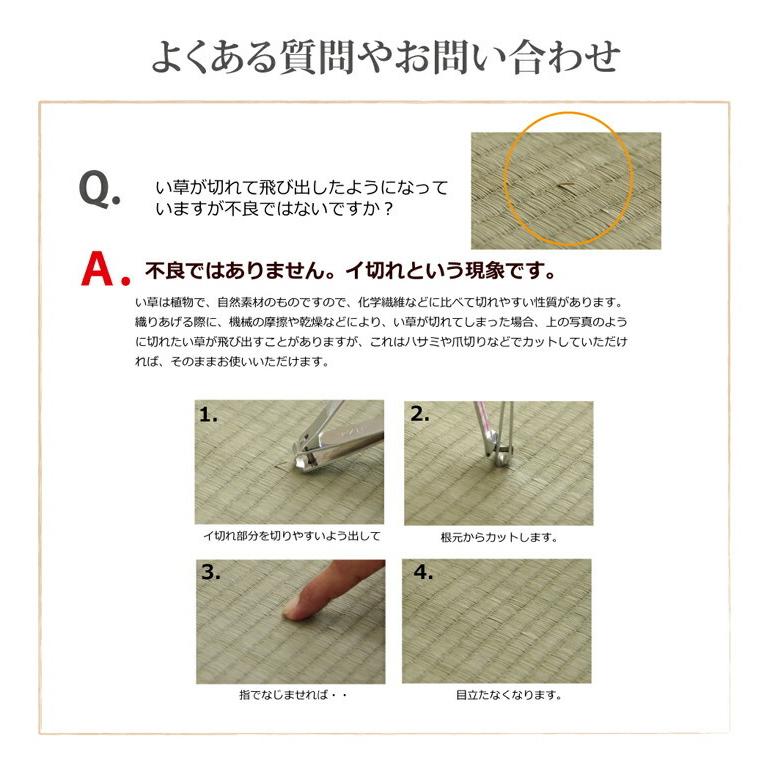 よくある質問やお問い合わせ

Q. い草が切れて飛び出したようになっていますが不良ではないですか？

A. 不良ではありません。イ切れという現象です。

い草は植物で、自然素材のものですので、化学繊維などに比べて切れやすい性質があります。織りあげる際に、機械の摩擦や乾燥などにより、い草が切れてしまった場合、上の写真のように切れたい草が飛び出すことがありますが、これはハサミや爪切りなどでカットしていただければ、そのままお使いいただけます。

1.
イ切れ部分を切りやすいよう出して

2.
根元からカットします。

3.
指でなじませれば・・

4.
目立たなくなります。