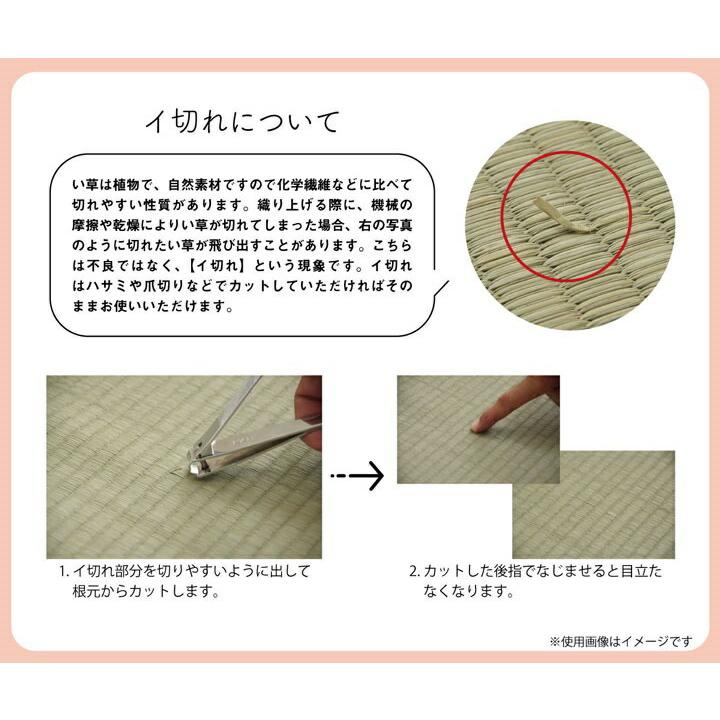 イ切れについて

い草は植物で、自然素材ですので化学繊維などに比べて切れやすい性質があります。織り上げる際に、機械の摩擦や乾燥によりい草が切れてしまった場合、右の写真のように切れたい草が飛び出すことがあります。こちらは不良ではなく、【イ切れ】という現象です。イ切れはハサミや爪切りなどでカットしていただければそのままお使いいただけます。

1. イ切れ部分を切りやすいように出して根元からカットします。

2. カットした後指でなじませると目立たなくなります。

※使用画像はイメージです