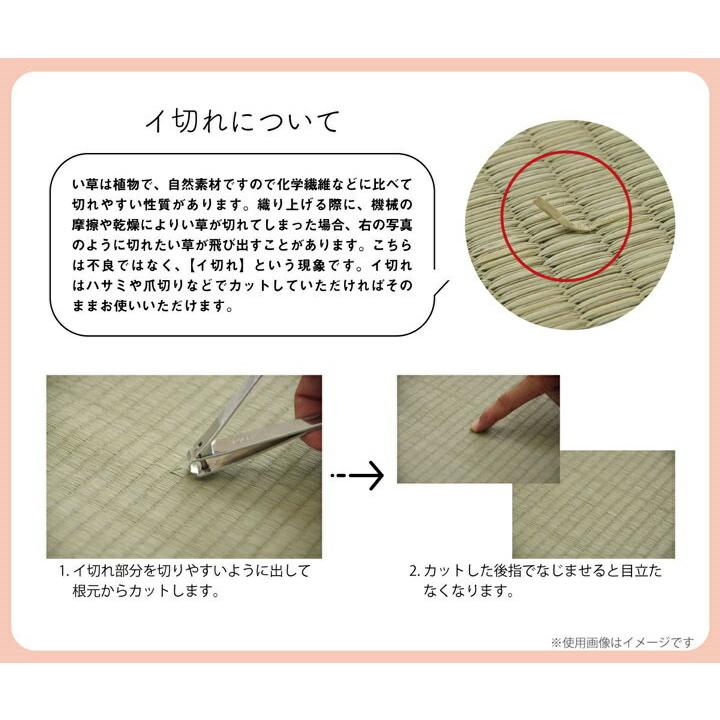 イ切れについて

い草は植物で、自然素材ですので化学繊維などに比べて切れやすい性質があります。織り上げる際に、機械の摩擦や乾燥によりい草が切れてしまった場合、右の写真のように切れたい草が飛び出すことがあります。こちらは不良ではなく、【イ切れ】という現象です。イ切れはハサミや爪切りなどでカットしていただければそのままお使いいただけます。

1. イ切れ部分を切りやすいように出して根元からカットします。

2. カットした後指でなじませると目立たなくなります。

※使用画像はイメージです