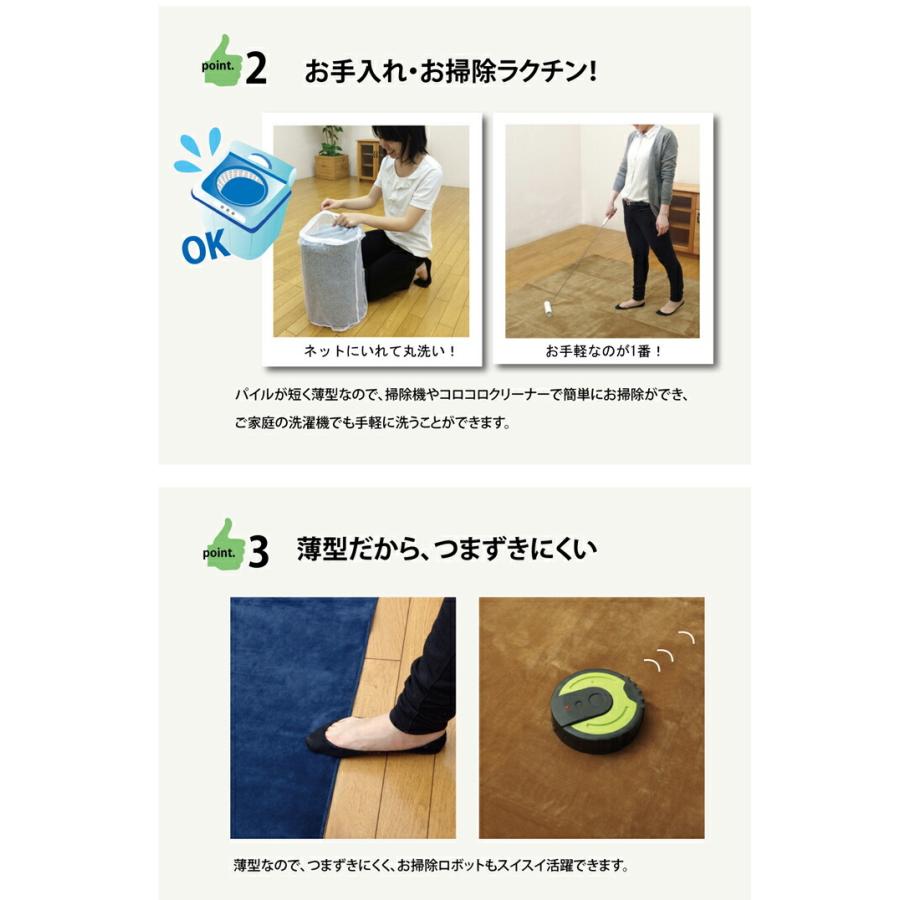 point. 2 お手入れ・お掃除ラクチン!

OK

ネットにいれて丸洗い！

お手軽なのが1番！

パイルが短く薄型なので、掃除機やコロコロクリーナーで簡単にお掃除ができ、ご家庭の洗濯機でも手軽に洗うことができます。

point. 3 薄型だから、つまずきにくい

薄型なので、つまずきにくく、お掃除ロボットもスイスイ活躍できます。