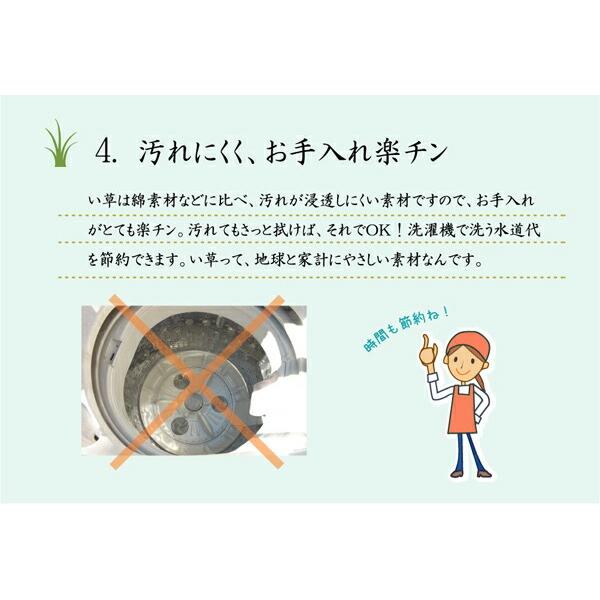 4. 汚れにくく、お手入れ楽チン

い草は綿素材などに比べ、汚れが浸透しにくい素材ですので、お手入れがとても楽チン。汚れてもさっと拭けば、それでOK！洗濯機で洗う水道代を節約できます。い草って、地球と家計にやさしい素材なんです。

時間も節約ね！