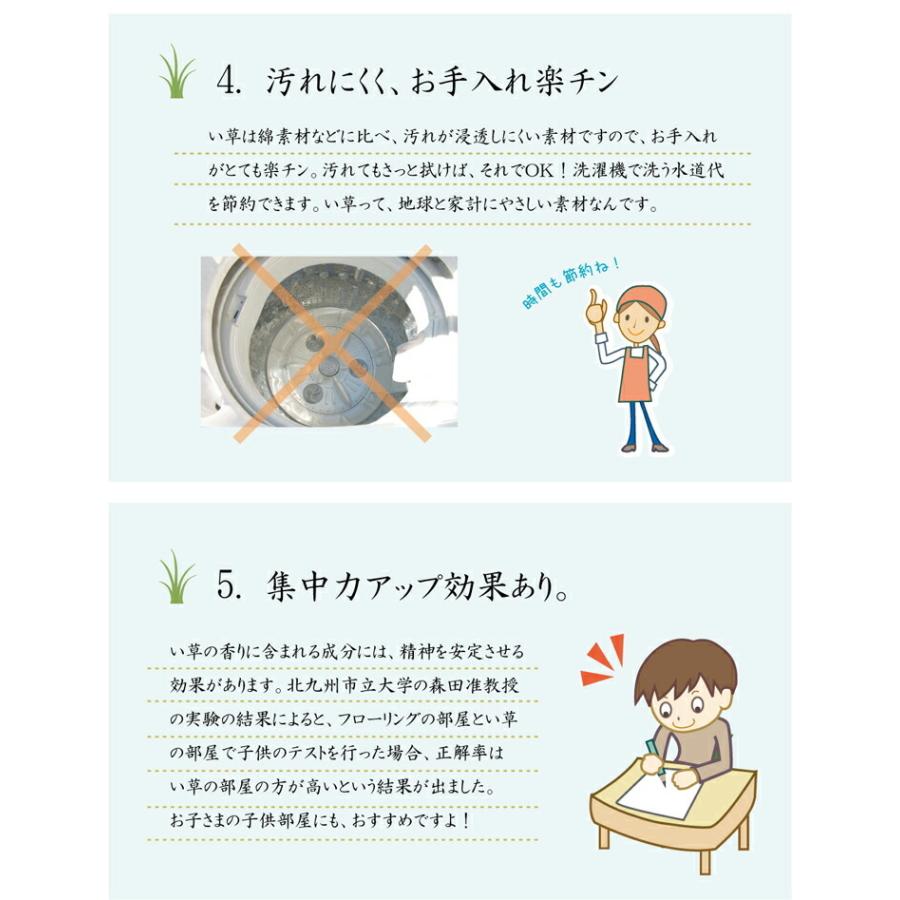 4. 汚れにくく、お手入れ楽チン

い草は綿素材などに比べ、汚れが浸透しにくい素材ですので、お手入れがとても楽チン。汚れてもさっと拭けば、それでOK！洗濯機で洗う水道代を節約できます。い草って、地球と家計にやさしい素材なんです。

時間も節約ね！

5. 集中力アップ効果あり。

い草の香りに含まれる成分には、精神を安定させる効果があります。北九州市立大学の森田准教授の実験の結果によると、フローリングの部屋とい草の部屋で子供のテストを行った場合、正解率はい草の部屋の方が高いという結果が出ました。お子さまの子供部屋にも、おすすめですよ！