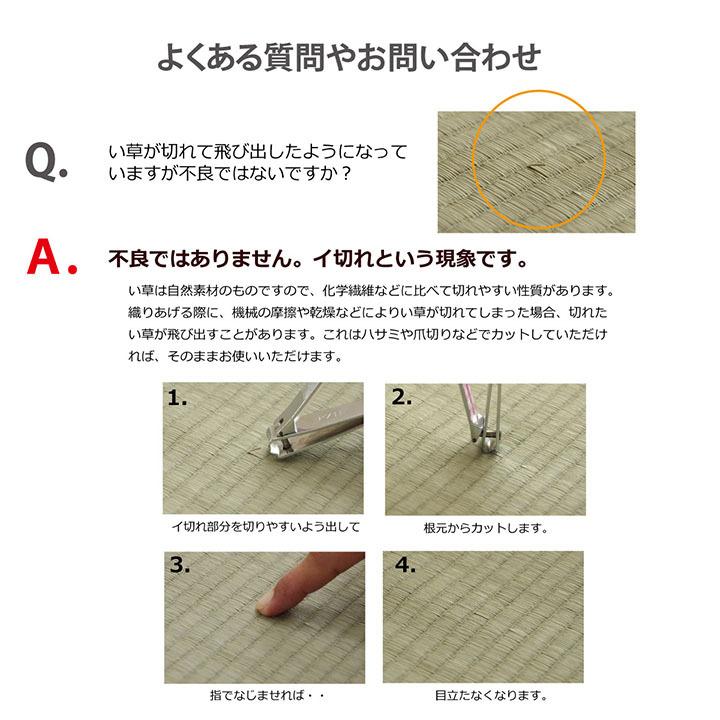 よくある質問やお問い合わせ

Q. い草が切れて飛び出したようになっていますが不良ではないですか？

A. 不良ではありません。イ切れという現象です。

い草は自然素材のものですので、化学繊維などに比べて切れやすい性質があります。織りあげる際に、機械の摩擦や乾燥などによりい草が切れてしまった場合、切れたい草が飛び出すことがあります。これはハサミや爪切りなどでカットしていただければ、そのままお使いいただけます。

1.
イ切れ部分を切りやすいよう出して

2.
根元からカットします。

3.
指でなじませれば・・

4.
目立たなくなります。