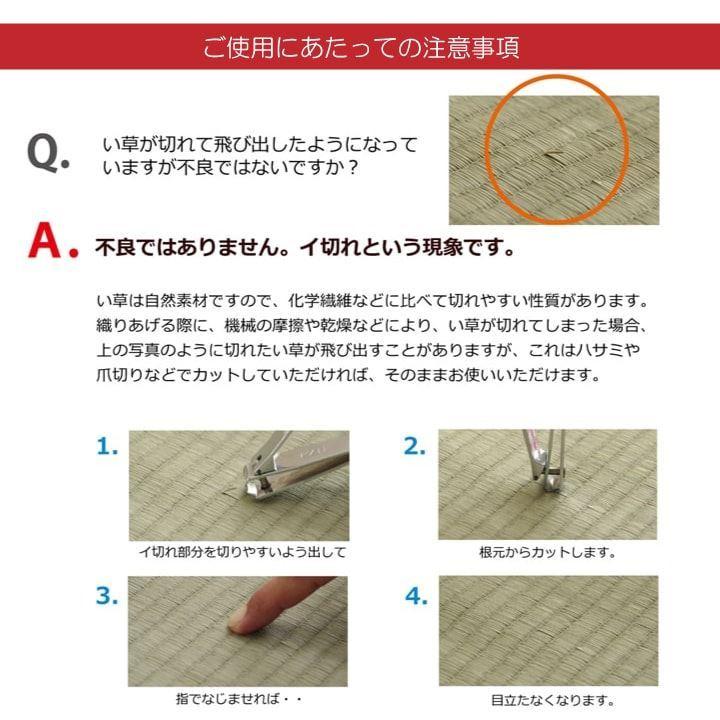 ご使用にあたっての注意事項

Q. い草が切れて飛び出したようになっていますが不良ではないですか？

A. 不良ではありません。イ切れという現象です。

い草は自然素材ですので、化学繊維などに比べて切れやすい性質があります。織りあげる際に、機械の摩擦や乾燥などにより、い草が切れてしまった場合、上の写真のように切れたい草が飛び出すことがありますが、これはハサミや爪切りなどでカットしていただければ、そのままお使いいただけます。

1.
イ切れ部分を切りやすいよう出して

2.
根元からカットします。

3.
指でなじませれば・・

4.
目立たなくなります。