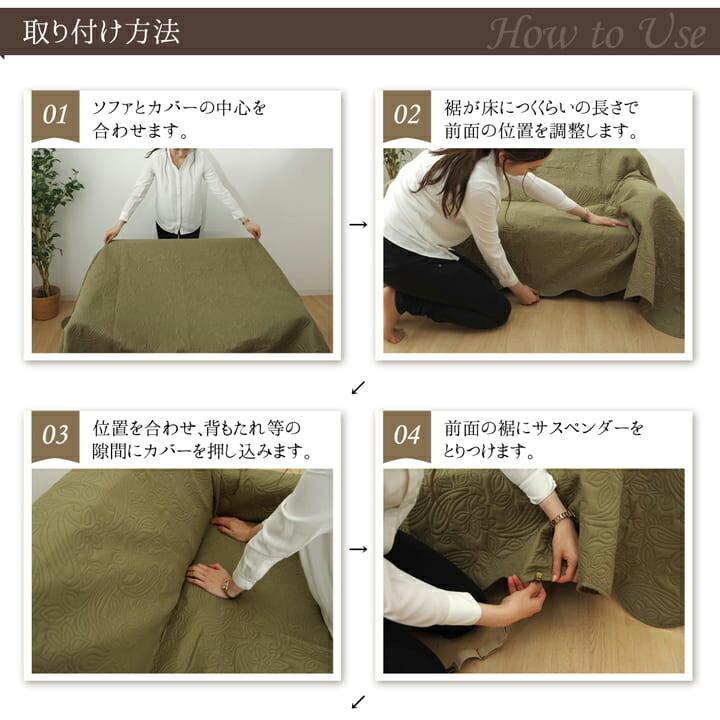 取り付け方法

How to Use

01
ソファとカバーの中心を合わせます。

→

02
裾が床につくくらいの長さで前面の位置を調整します。

↙

03
位置を合わせ、背もたれ等の隙間にカバーを押し込みます。

→

04
前面の裾にサスペンダーをとりつけます。

↙