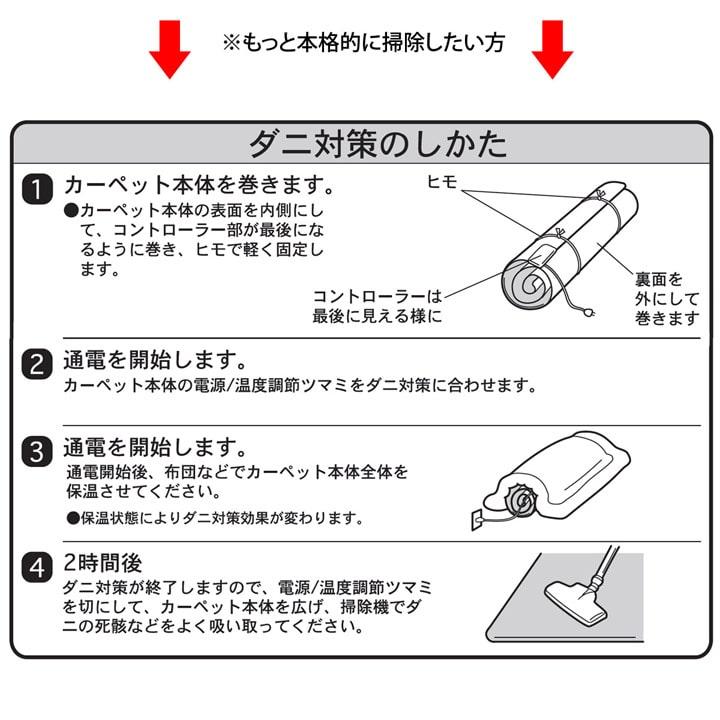 ※もっと本格的に掃除したい方

ダニ対策のしかた

1 カーペット本体を巻きます。
●カーペット本体の表面を内側にして、コントローラー部が最後になるように巻き、ヒモで軽く固定します。

ヒモ
コントローラーは最後に見える様に
裏面を外にして巻きます

2 通電を開始します。
カーペット本体の電源/温度調節ツマミをダニ対策に合わせます。

3 通電を開始します。
通電開始後、布団などでカーペット本体全体を保温させてください。
●保温状態によりダニ対策効果が変わります。

4 2時間後
ダニ対策が終了しますので、電源/温度調節ツマミを切にして、カーペット本体を広げ、掃除機でダニの死骸などをよく吸い取ってください。